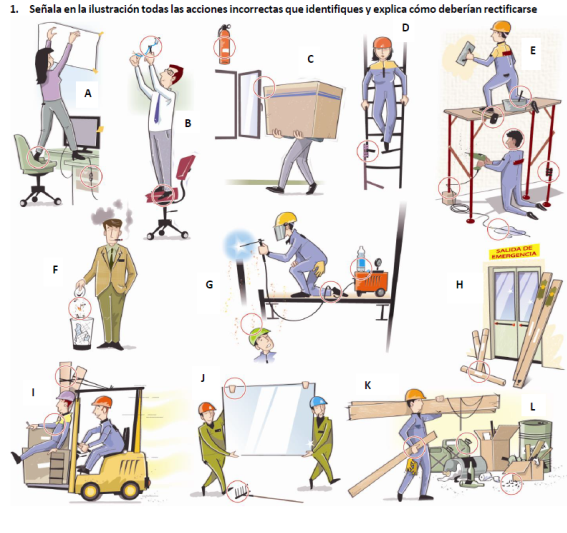 1. Señala en la ilustración todas las acciones incorrectas que identifiques y explica cómo deberían rectificarse

A

B

C

D

E

F

G

SALIDA DE EMERGENCIA

H

I

J

K

L