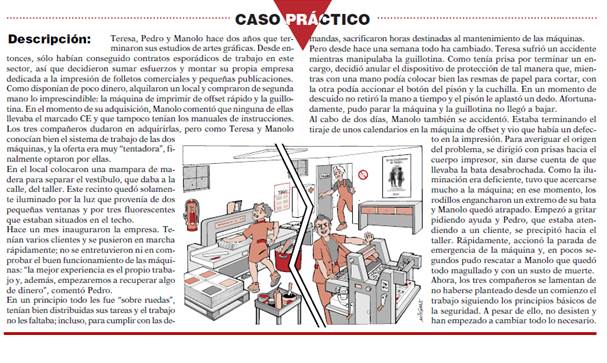 CASO PRÁCTICO

Descripción: Teresa, Pedro y Manolo hace dos años que terminaron sus estudios de artes gráficas. Desde entonces, sólo habían conseguido contratos esporádicos de trabajo en este sector, así que decidieron sumar esfuerzos y montar su propia empresa dedicada a la impresión de folletos comerciales y pequeñas publicaciones. Como disponían de poco dinero, alquilaron un local y compraron de segunda mano lo imprescindible: la máquina de imprimir de offset rápido y la guillotina. En el momento de su adquisición, Manolo comentó que ninguna de ellas llevaba el marcado CE y que tampoco tenían los manuales de instrucciones. Los tres compañeros dudaron en adquirirlas, pero como Teresa y Manolo conocían bien el sistema de trabajo de las dos máquinas, y la oferta era muy "tentadora", finalmente optaron por ellas.

En el local colocaron una mampara de madera para separar el vestíbulo, que daba a la calle, del taller. Este recinto quedó solamente iluminado por la luz que provenía de dos pequeñas ventanas y por tres fluorescentes que estaban situados en el techo.

Hace un mes inauguraron la empresa. Tenían varios clientes y se pusieron en marcha rápidamente; no se entretuvieron ni en comprobar el buen funcionamiento de las máquinas: "la mejor experiencia es el propio trabajo y, además, empezaremos a recuperar algo de dinero", comentó Pedro.

En un principio todo les fue "sobre ruedas", tenían bien distribuidas sus tareas y el trabajo no les faltaba; incluso, para cumplir con las demandas, sacrificaron horas destinadas al mantenimiento de las máquinas.

Pero desde hace una semana todo ha cambiado. Teresa sufrió un accidente mientras manipulaba la guillotina. Como tenía prisa por terminar un encargo, decidió anular el dispositivo de protección de tal manera que, mientras con una mano podía colocar bien las resmas de papel para cortar, con la otra podía accionar el botón del pisón y la cuchilla. En un momento de descuido no retiró la mano a tiempo y el pisón le aplastó un dedo. Afortunadamente, pudo parar la máquina y la guillotina no llegó a bajar.

Al cabo de dos días, Manolo también se accidentó. Estaba terminando el tiraje de unos calendarios en la máquina de offset y vio que había un defecto en la impresión. Para averiguar el origen del problema, se dirigió con prisas hacia el cuerpo impresor, sin darse cuenta de que llevaba la bata desabrochada. Como la iluminación era deficiente, tuvo que acercarse mucho a la máquina; en ese momento, los rodillos engancharon un extremo de su bata y Manolo quedó atrapado. Empezó a gritar pidiendo ayuda y Pedro, que estaba atendiendo a un cliente, se precipitó hacia el taller. Rápidamente, accionó la parada de emergencia de la máquina y, en pocos segundos pudo rescatar a Manolo que quedó todo magullado y con un susto de muerte.

Ahora, los tres compañeros se lamentan de no haberse planteado desde un comienzo el trabajo siguiendo los principios básicos de la seguridad. A pesar de ello, no desisten y han empezado a cambiar todo lo necesario.