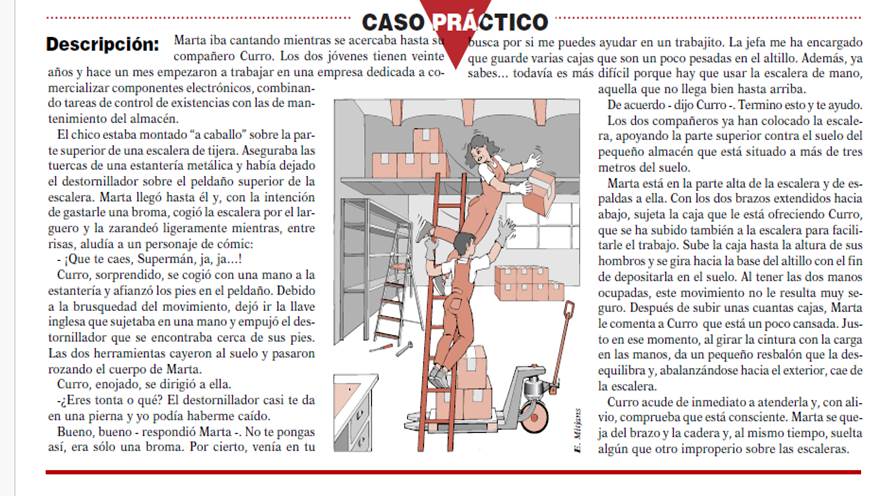 CASO PRÁCTICO

Descripción: Marta iba cantando mientras se acercaba hasta su compañero Curro. Los dos jóvenes tienen veinte años y hace un mes empezaron a trabajar en una empresa dedicada a comercializar componentes electrónicos, combinando tareas de control de existencias con las de mantenimiento del almacén.

El chico estaba montado "a caballo" sobre la parte superior de una escalera de tijera. Aseguraba las tuercas de una estantería metálica y había dejado el destornillador sobre el peldaño superior de la escalera. Marta llegó hasta él y, con la intención de gastarle una broma, cogió la escalera por el larguero y la zarandeó ligeramente mientras, entre risas, aludía a un personaje de cómic:

- ¡Que te caes, Supermán, ja, ja...!

Curro, sorprendido, se cogió con una mano a la estantería y afianzó los pies en el peldaño. Debido a la brusquedad del movimiento, dejó ir la llave inglesa que sujetaba en una mano y empujó el destornillador que se encontraba cerca de sus pies. Las dos herramientas cayeron al suelo y pasaron rozando el cuerpo de Marta.

Curro, enojado, se dirigió a ella.

-¿Eres tonta o qué? El destornillador casi te da en una pierna y yo podía haberme caído.

Bueno, bueno - respondió Marta -. No te pongas así, era sólo una broma. Por cierto, venía en tu busca por si me puedes ayudar en un trabajito. La jefa me ha encargado que guarde varias cajas que son un poco pesadas en el altillo. Además, ya sabes... todavía es más difícil porque hay que usar la escalera de mano, aquella que no llega bien hasta arriba.

De acuerdo - dijo Curro -. Termino esto y te ayudo.

Los dos compañeros ya han colocado la escalera, apoyando la parte superior contra el suelo del pequeño almacén que está situado a más de tres metros del suelo.

Marta está en la parte alta de la escalera y de espaldas a ella. Con los dos brazos extendidos hacia abajo, sujeta la caja que le está ofreciendo Curro, que se ha subido también a la escalera para facilitarle el trabajo. Sube la caja hasta la altura de sus hombros y se gira hacia la base del altillo con el fin de depositarla en el suelo. Al tener las dos manos ocupadas, este movimiento no le resulta muy seguro. Después de subir unas cuantas cajas, Marta le comenta a Curro que está un poco cansada. Justo en ese momento, al girar la cintura con la carga en las manos, da un pequeño resbalón que la desequilibra y, abalanzándose hacia el exterior, cae de la escalera.

Curro acude de inmediato a atenderla y, con alivio, comprueba que está consciente. Marta se queja del brazo y la cadera y, al mismo tiempo, suelta algún que otro improperio sobre las escaleras.

E. Mitjans