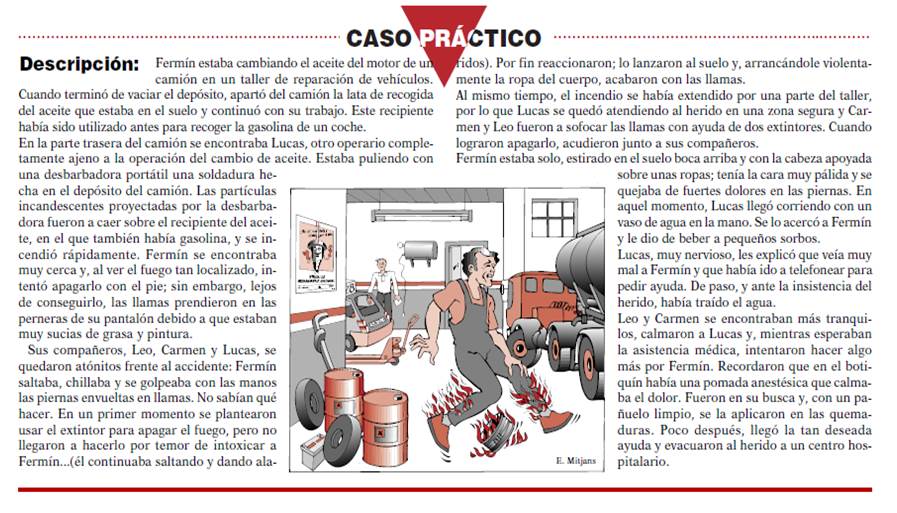 CASO PRÁCTICO

Descripción: Fermín estaba cambiando el aceite del motor de un camión en un taller de reparación de vehículos. Cuando terminó de vaciar el depósito, apartó del camión la lata de recogida del aceite que estaba en el suelo y continuó con su trabajo. Este recipiente había sido utilizado antes para recoger la gasolina de un coche.

En la parte trasera del camión se encontraba Lucas, otro operario completamente ajeno a la operación del cambio de aceite. Estaba puliendo con una desbarbadora portátil una soldadura hecha en el depósito del camión. Las partículas incandescentes proyectadas por la desbarbadora fueron a caer sobre el recipiente del aceite, en el que también había gasolina, y se incendió rápidamente. Fermín se encontraba muy cerca y, al ver el fuego tan localizado, intentó apagarlo con el pie; sin embargo, lejos de conseguirlo, las llamas prendieron en las perneras de su pantalón debido a que estaban muy sucias de grasa y pintura.

Sus compañeros, Leo, Carmen y Lucas, se quedaron atónitos frente al accidente: Fermín saltaba, chillaba y se golpeaba con las manos las piernas envueltas en llamas. No sabían qué hacer. En un primer momento se plantearon usar el extintor para apagar el fuego, pero no llegaron a hacerlo por temor de intoxicar a Fermín...(él continuaba saltando y dando alaridos). Por fin reaccionaron; lo lanzaron al suelo y, arrancándole violentamente la ropa del cuerpo, acabaron con las llamas.

Al mismo tiempo, el incendio se había extendido por una parte del taller, por lo que Lucas se quedó atendiendo al herido en una zona segura y Carmen y Leo fueron a sofocar las llamas con ayuda de dos extintores. Cuando lograron apagarlo, acudieron junto a sus compañeros.

Fermín estaba solo, estirado en el suelo boca arriba y con la cabeza apoyada sobre unas ropas; tenía la cara muy pálida y se quejaba de fuertes dolores en las piernas. En aquel momento, Lucas llegó corriendo con un vaso de agua en la mano. Se lo acercó a Fermín y le dio de beber a pequeños sorbos.

Lucas, muy nervioso, les explicó que veía muy mal a Fermín y que había ido a telefonear para pedir ayuda. De paso, y ante la insistencia del herido, había traído el agua.

Leo y Carmen se encontraban más tranquilos, calmaron a Lucas y, mientras esperaban la asistencia médica, intentaron hacer algo más por Fermín. Recordaron que en el botiquín había una pomada anestésica que calmaba el dolor. Fueron en su busca y, con un pañuelo limpio, se la aplicaron en las quemaduras. Poco después, llegó la tan deseada ayuda y evacuaron al herido a un centro hospitalario.

E. Mitjans